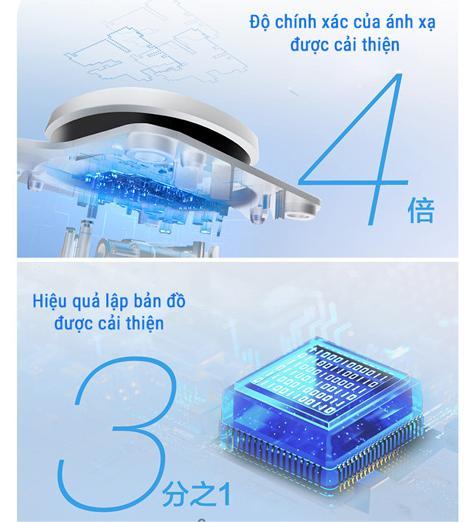 Độ chính xác của ánh xạ được cải thiện

4
倍

Hiệu quả lập bản đồ được cải thiện

3
分之1