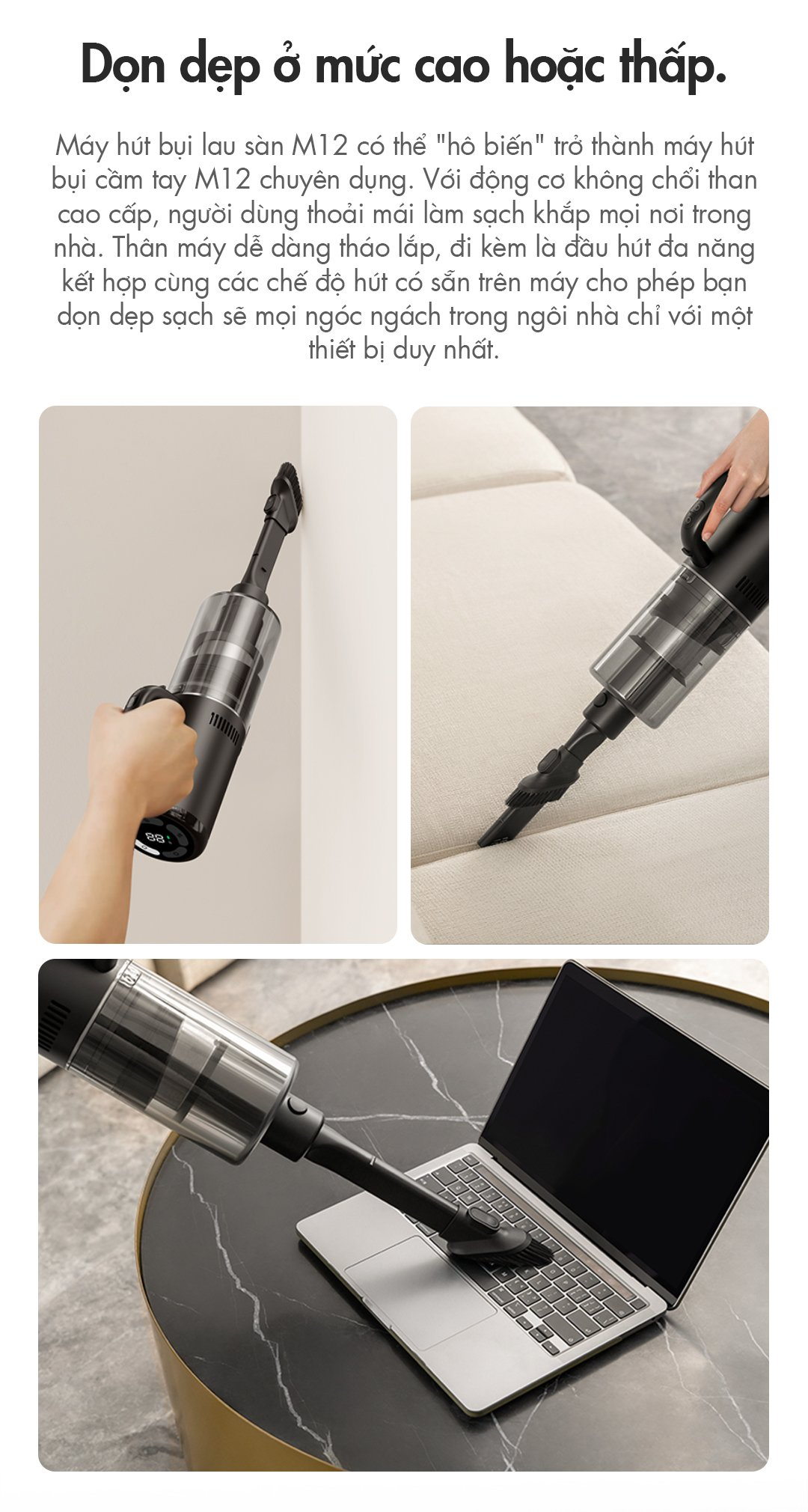 Dọn dẹp ở mức cao hoặc thấp.

Máy hút bụi lau sàn M12 có thể "hô biến" trở thành máy hút bụi cầm tay M12 chuyên dụng. Với động cơ không chổi than cao cấp, người dùng thoải mái làm sạch khắp mọi nơi trong nhà. Thân máy dễ dàng tháo lắp, đi kèm là đầu hút đa năng kết hợp cùng các chế độ hút có sẵn trên máy cho phép bạn dọn dẹp sạch sẽ mọi ngóc ngách trong ngôi nhà chỉ với một thiết bị duy nhất.