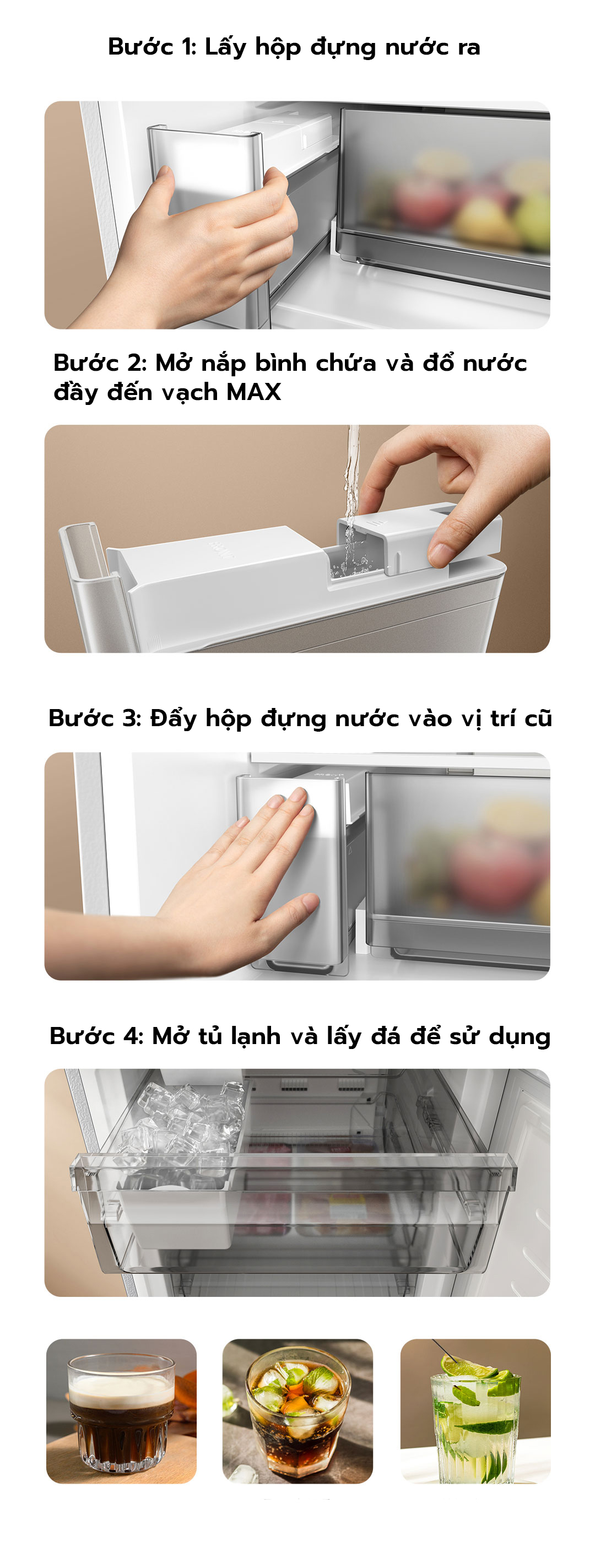 Bước 1: Lấy hộp đựng nước ra

Bước 2: Mở nắp bình chứa và đổ nước đầy đến vạch MAX

Bước 3: Đẩy hộp đựng nước vào vị trí cũ

Bước 4: Mở tủ lạnh và lấy đá để sử dụng